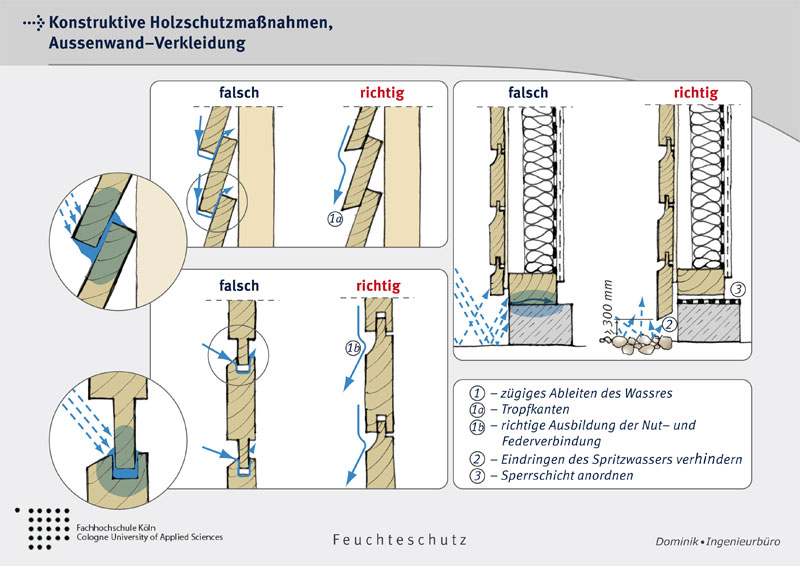 Konstruktive Holzschutzmaßnahmen, Aussenwand–Verkleidung

falsch

richtig

1a

falsch

richtig

1b

falsch

richtig

≥ 300 mm

2

3

1 – zügiges Ableiten des Wassres
1a – Tropfkanten
1b – richtige Ausbildung der Nut– und Federverbindung
2 – Eindringen des Spritzwassers verhindern
3 – Sperrschicht anordnen

Fachhochschule Köln
Cologne University of Applied Sciences

Feuchteschutz

Dominik • Ingenieurbüro