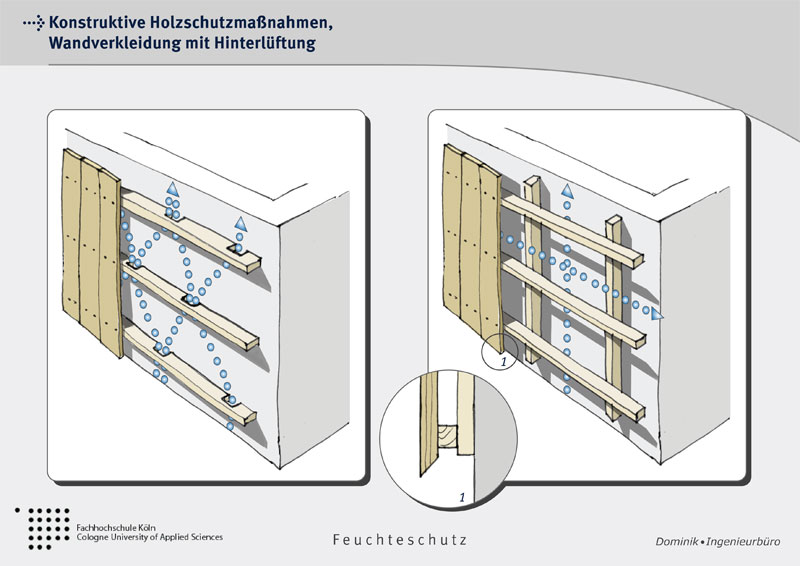 Konstruktive Holzschutzmaßnahmen, Wandverkleidung mit Hinterlüftung

1

1

Fachhochschule Köln
Cologne University of Applied Sciences

Feuchteschutz

Dominik • Ingenieurbüro