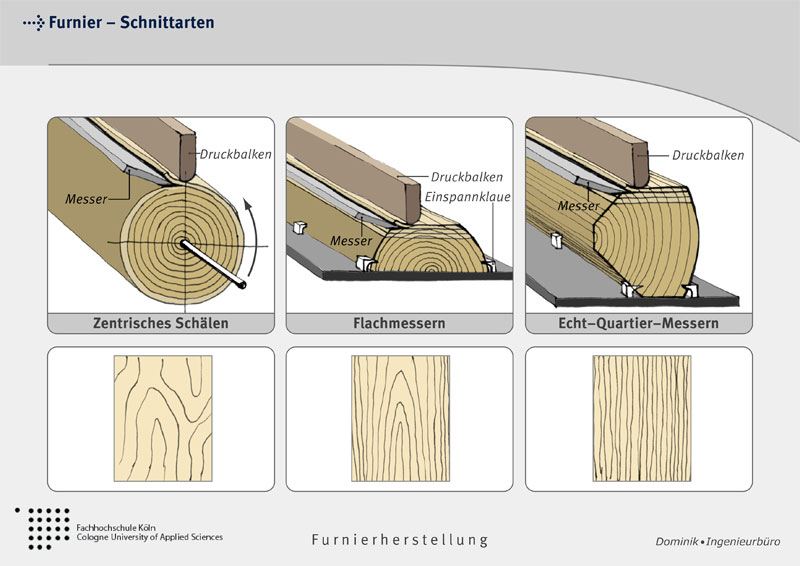 Furnier – Schnittarten

Druckbalken
Messer
Zentrisches Schälen

Druckbalken
Einspannklaue
Messer
Flachmessern

Druckbalken
Messer
Echt–Quartier–Messern

Fachhochschule Köln
Cologne University of Applied Sciences

Furnierherstellung

Dominik • Ingenieurbüro