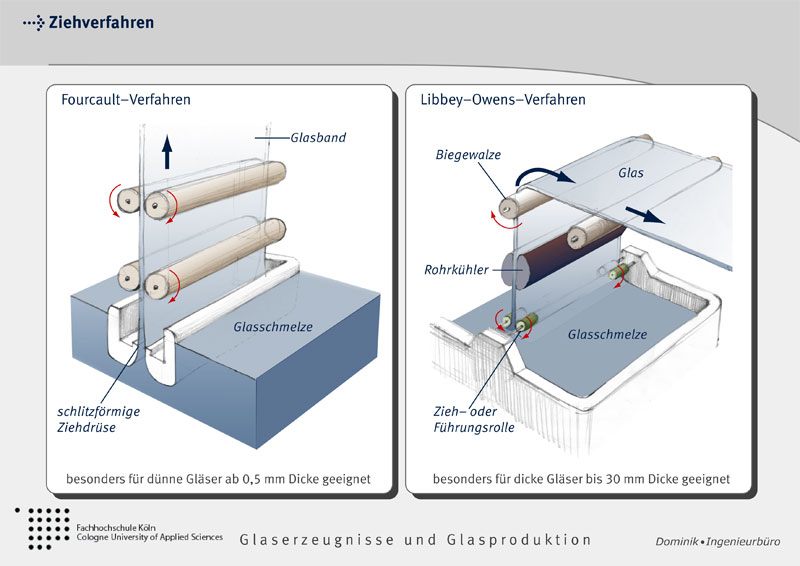 Ziehverfahren

Fourcault–Verfahren

Glasband

Glasschmelze

schlitzförmige Ziehdrüse

besonders für dünne Gläser ab 0,5 mm Dicke geeignet

Libbey–Owens–Verfahren

Biegewalze

Glas

Rohrkühler

Glasschmelze

Zieh– oder Führungsrolle

besonders für dicke Gläser bis 30 mm Dicke geeignet

Fachhochschule Köln
Cologne University of Applied Sciences

Glaserzeugnisse und Glasproduktion

Dominik • Ingenieurbüro